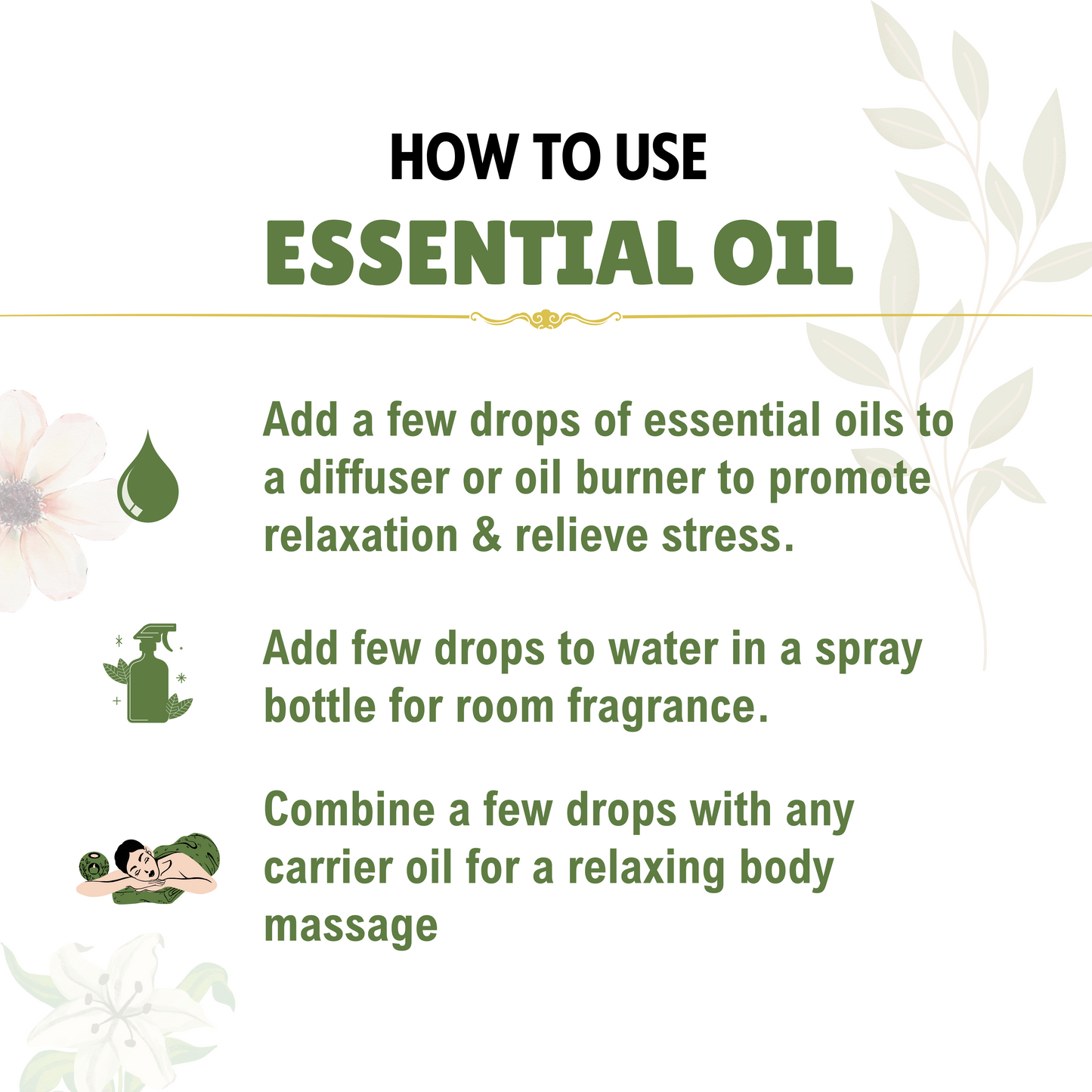 HOW TO USE
ESSENTIAL OIL

Add a few drops of essential oils to a diffuser or oil burner to promote relaxation & relieve stress.

Add few drops to water in a spray bottle for room fragrance.

Combine a few drops with any carrier oil for a relaxing body massage