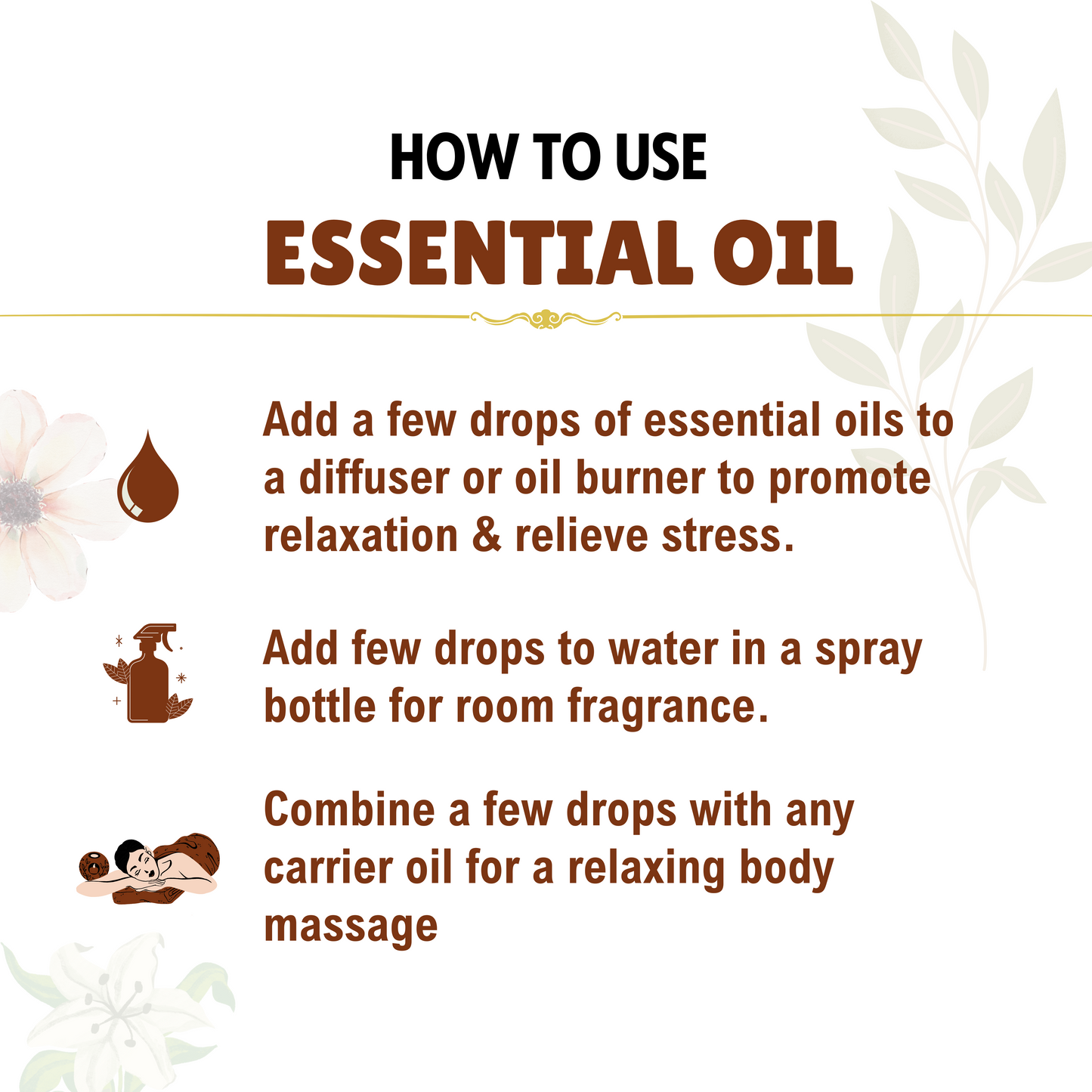 HOW TO USE
ESSENTIAL OIL

Add a few drops of essential oils to a diffuser or oil burner to promote relaxation & relieve stress.

Add few drops to water in a spray bottle for room fragrance.

Combine a few drops with any carrier oil for a relaxing body massage