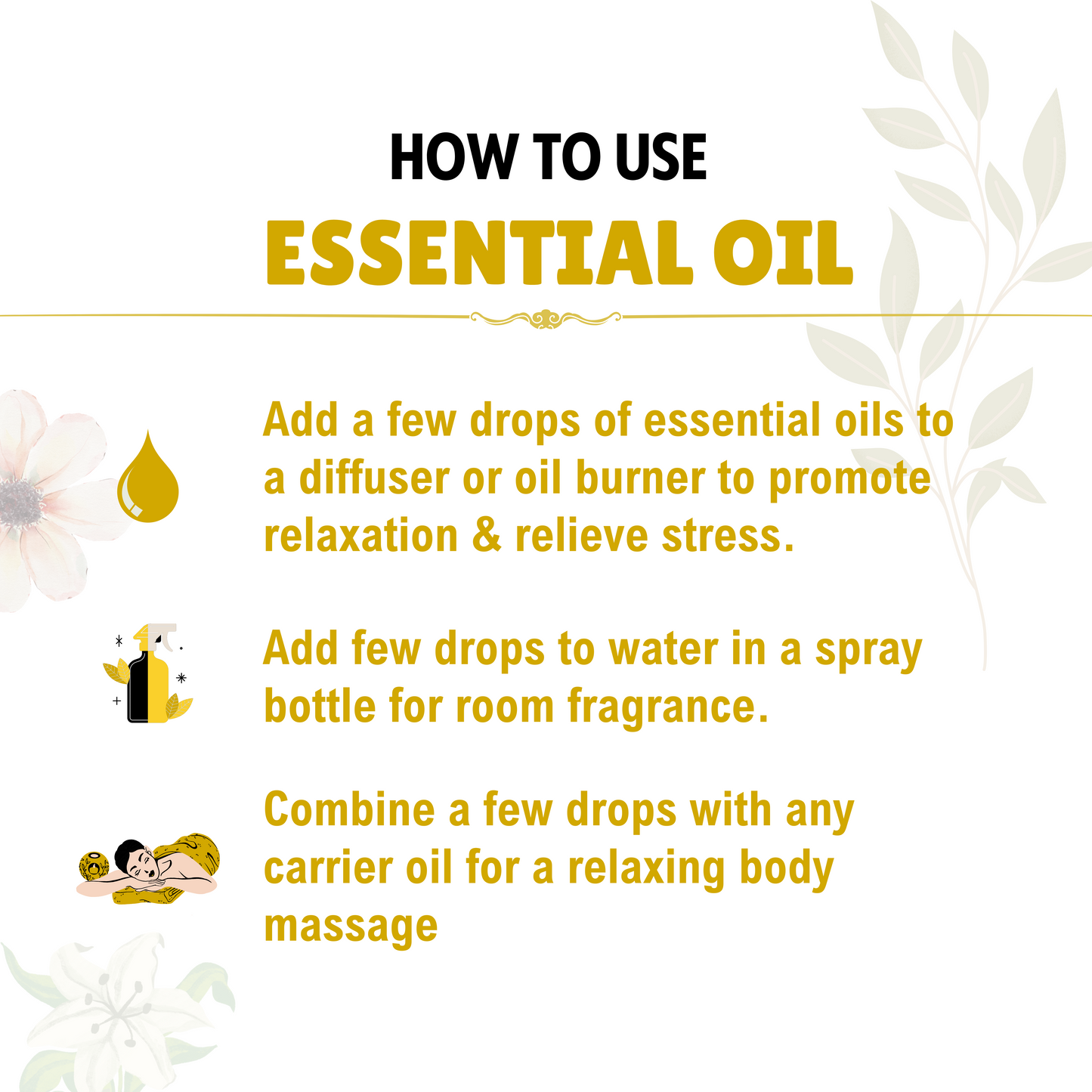 HOW TO USE
ESSENTIAL OIL

Add a few drops of essential oils to a diffuser or oil burner to promote relaxation & relieve stress.

Add few drops to water in a spray bottle for room fragrance.

Combine a few drops with any carrier oil for a relaxing body massage