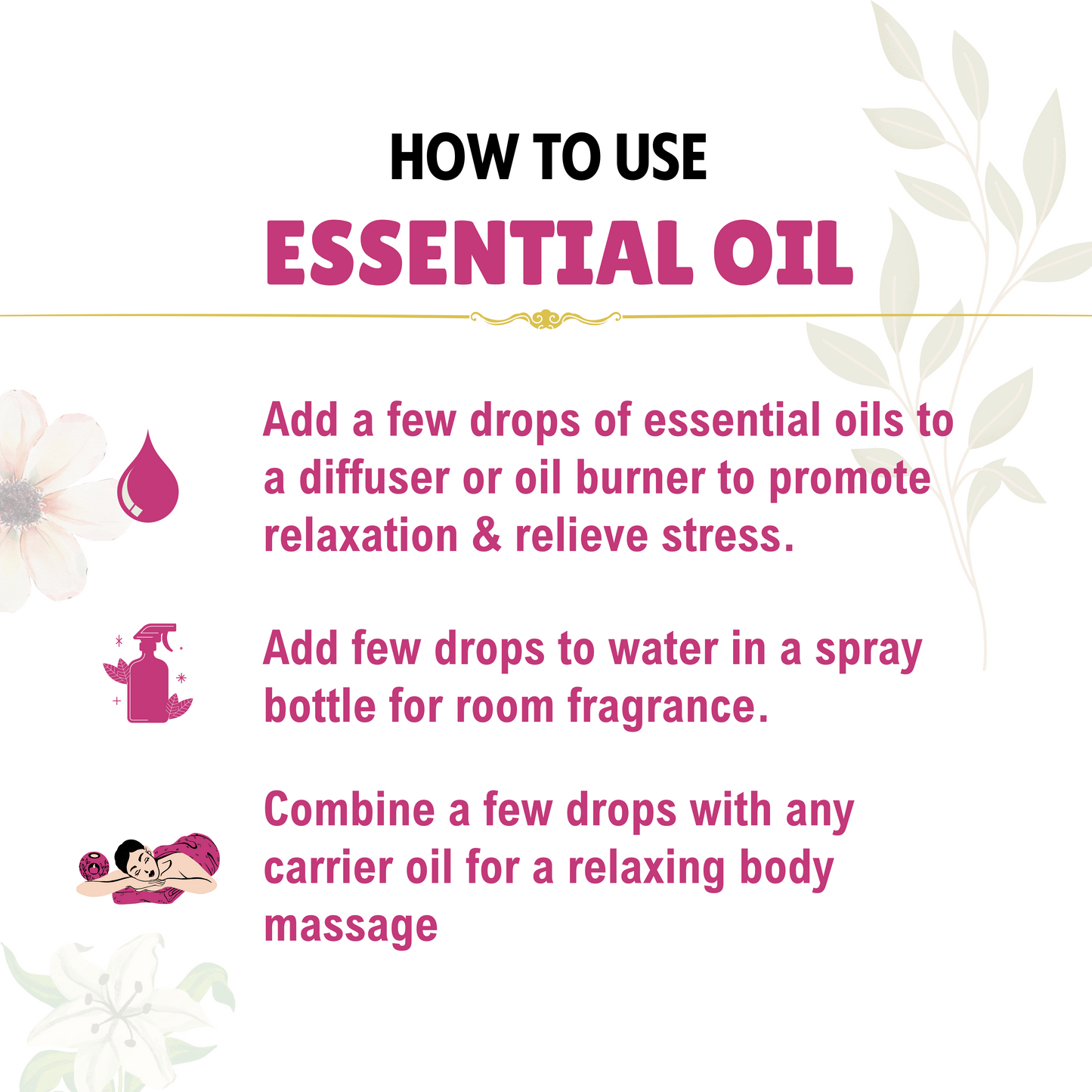 HOW TO USE

ESSENTIAL OIL

Add a few drops of essential oils to a diffuser or oil burner to promote relaxation & relieve stress.

Add few drops to water in a spray bottle for room fragrance.

Combine a few drops with any carrier oil for a relaxing body massage