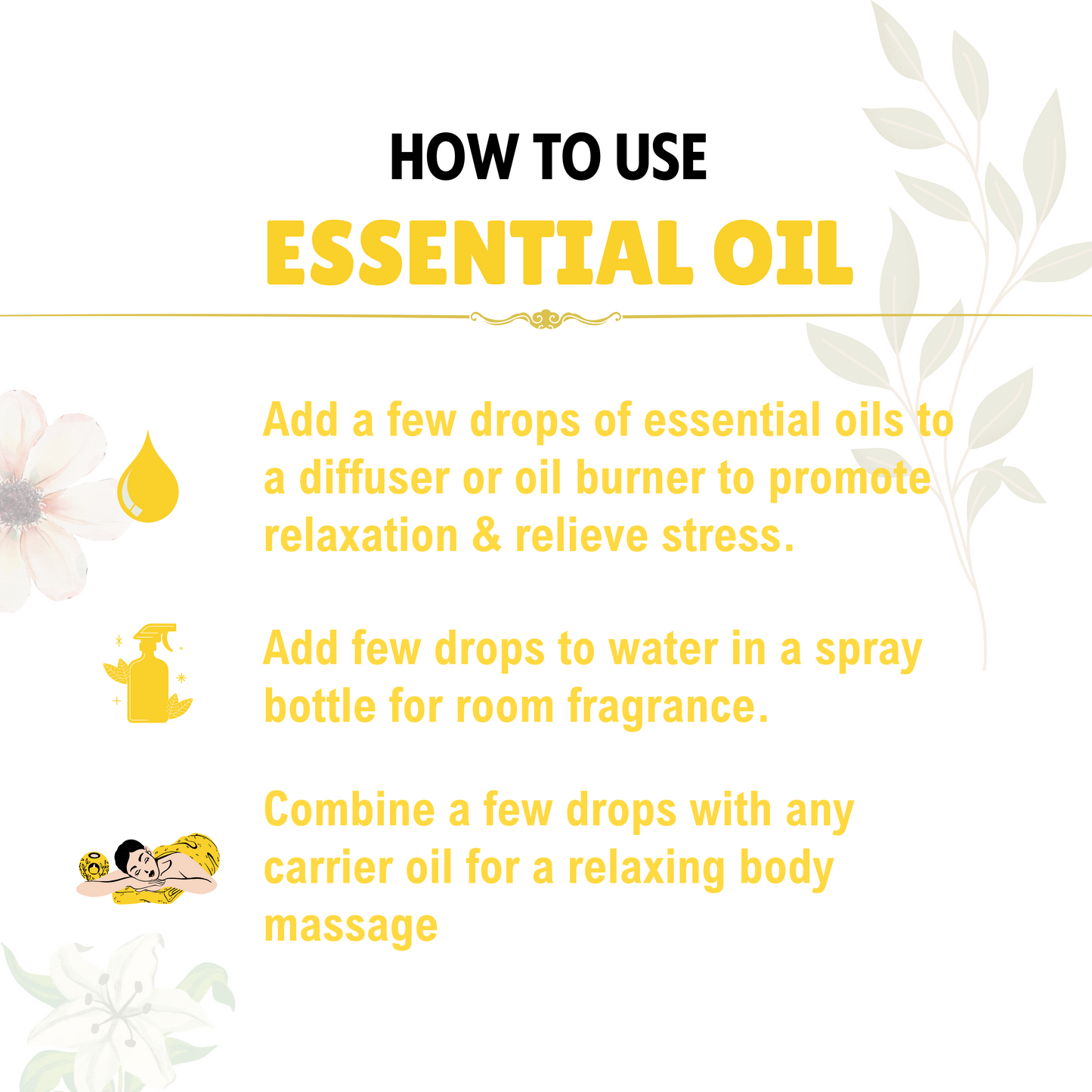 HOW TO USE
ESSENTIAL OIL

Add a few drops of essential oils to a diffuser or oil burner to promote relaxation & relieve stress.

Add few drops to water in a spray bottle for room fragrance.

Combine a few drops with any carrier oil for a relaxing body massage