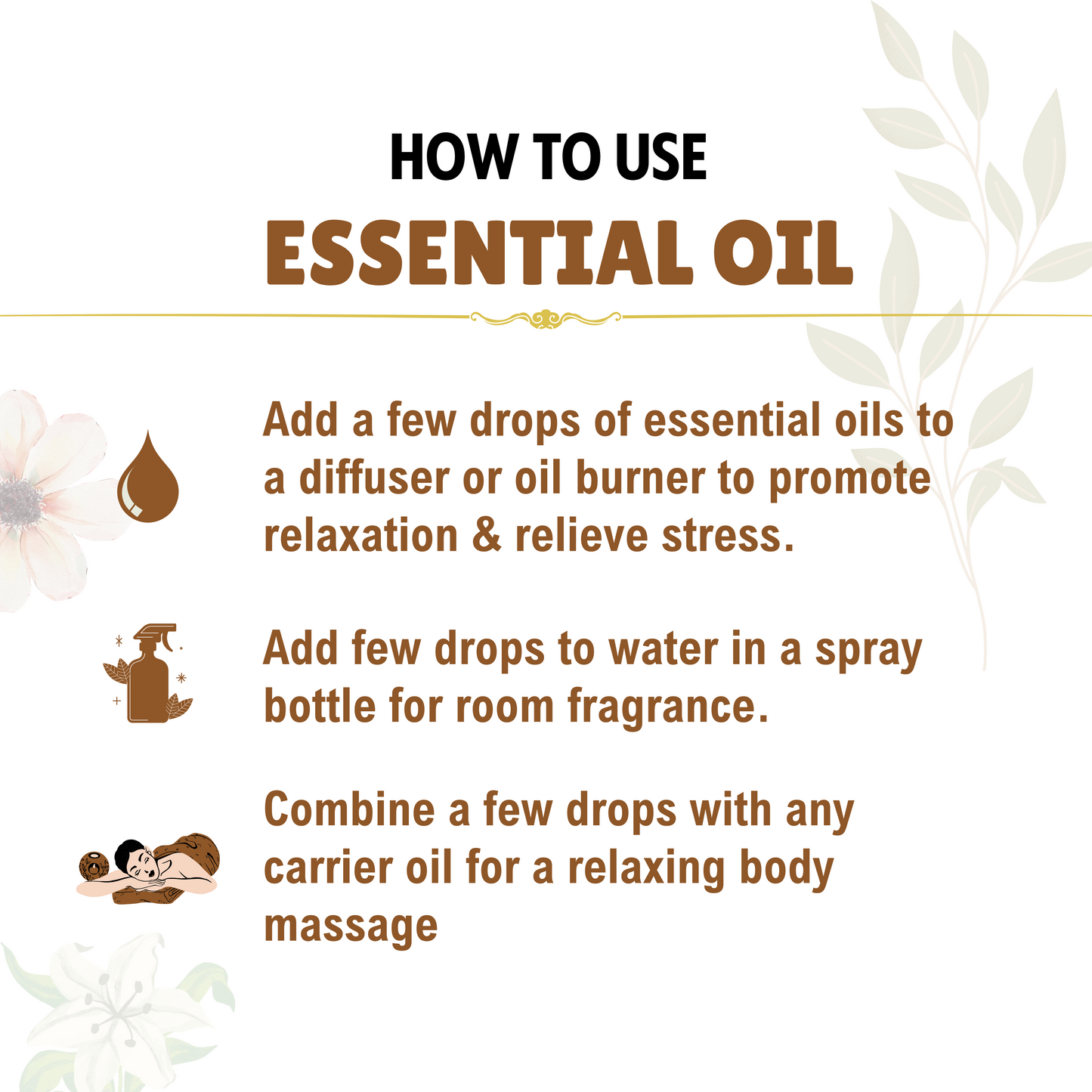 HOW TO USE
ESSENTIAL OIL

Add a few drops of essential oils to a diffuser or oil burner to promote relaxation & relieve stress.

Add few drops to water in a spray bottle for room fragrance.

Combine a few drops with any carrier oil for a relaxing body massage