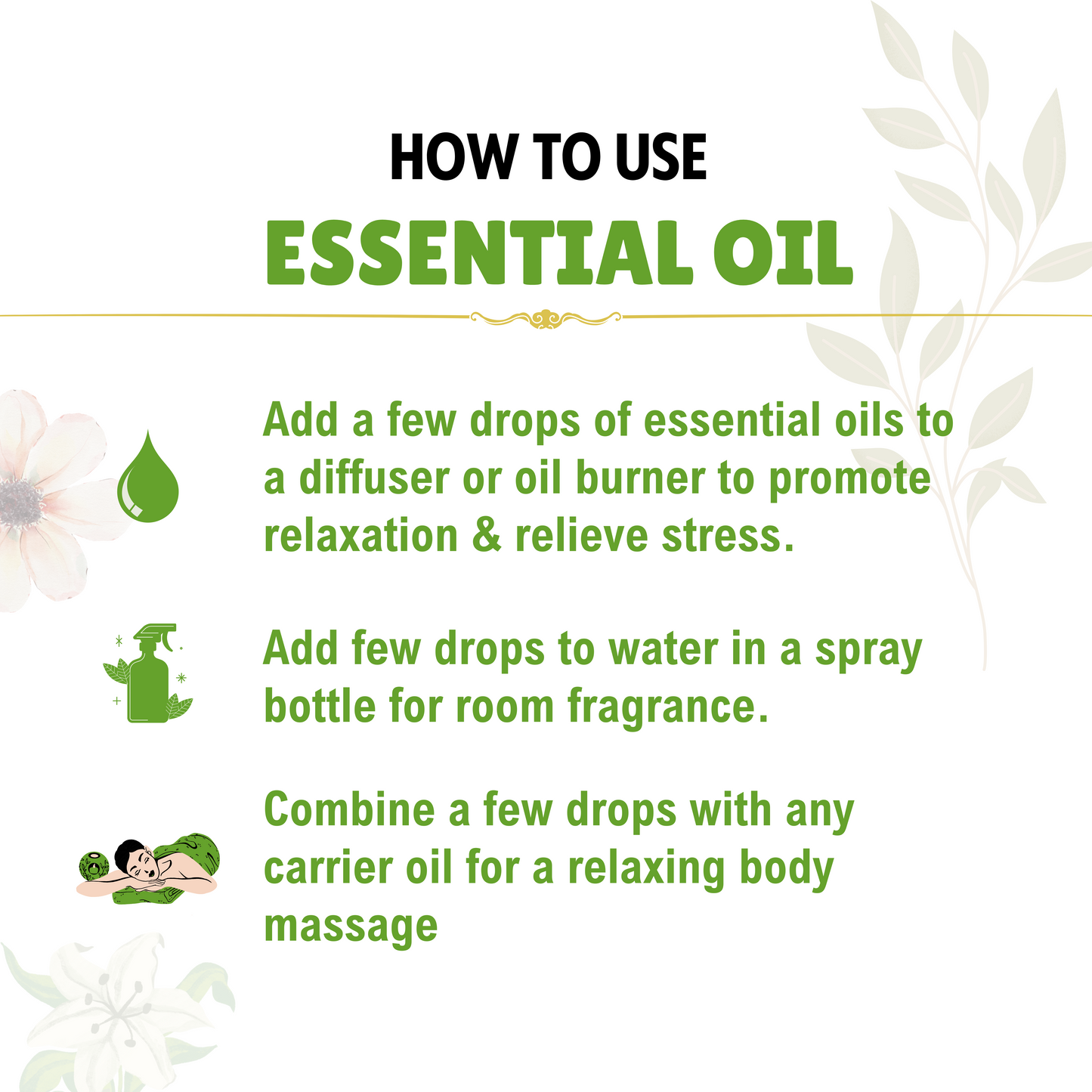 HOW TO USE
ESSENTIAL OIL

Add a few drops of essential oils to a diffuser or oil burner to promote relaxation & relieve stress.

Add few drops to water in a spray bottle for room fragrance.

Combine a few drops with any carrier oil for a relaxing body massage