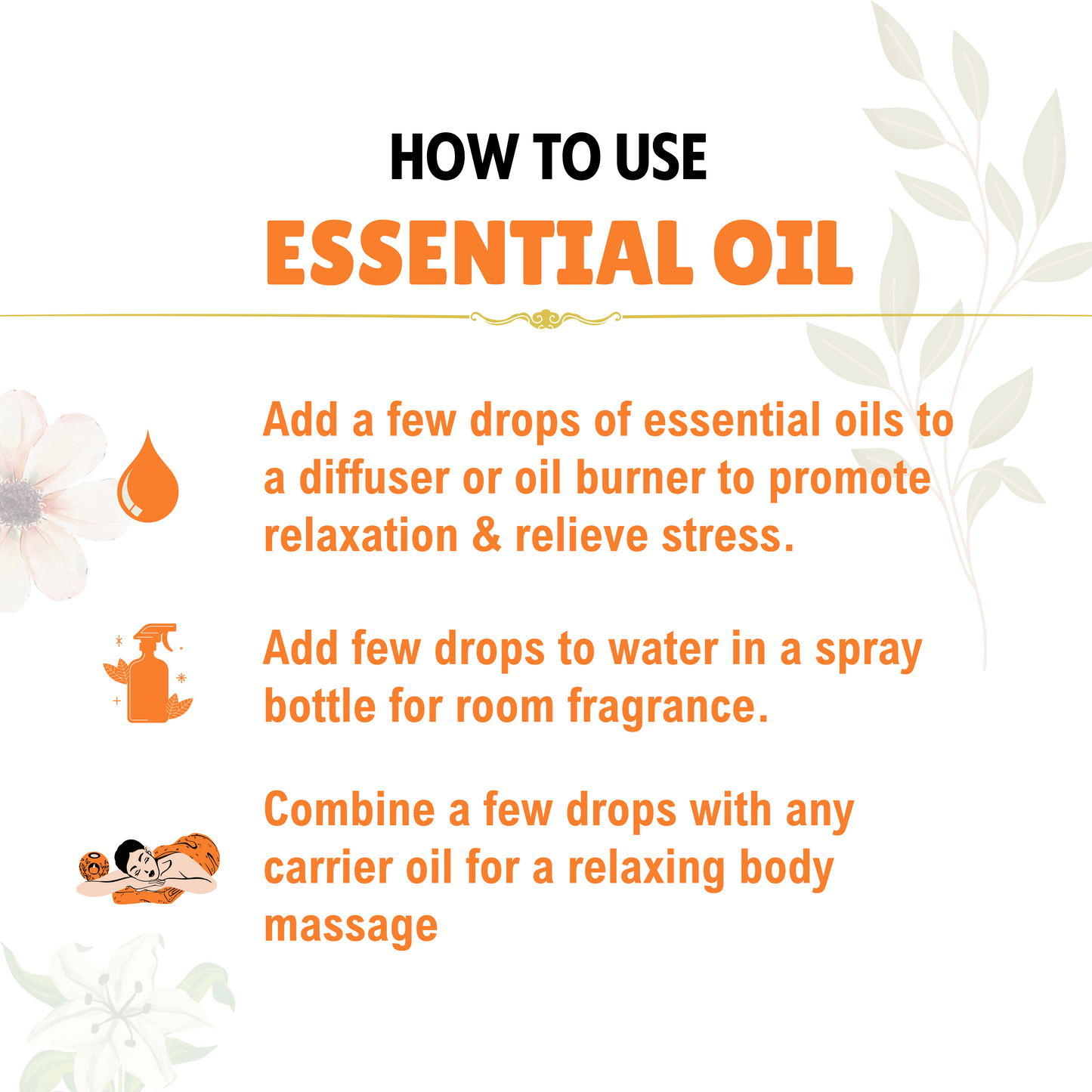 HOW TO USE
ESSENTIAL OIL

Add a few drops of essential oils to a diffuser or oil burner to promote relaxation & relieve stress.

Add few drops to water in a spray bottle for room fragrance.

Combine a few drops with any carrier oil for a relaxing body massage