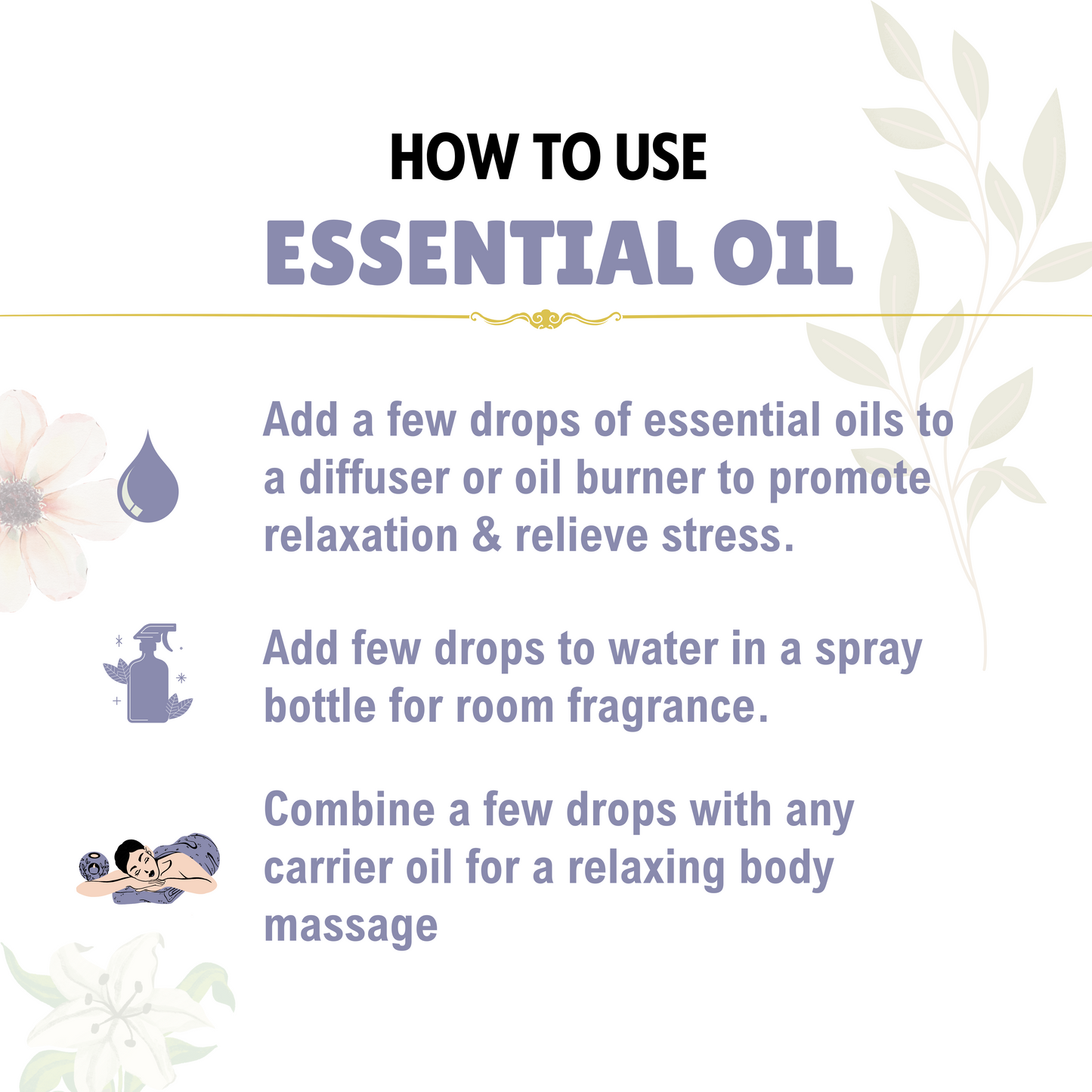 HOW TO USE
ESSENTIAL OIL

Add a few drops of essential oils to a diffuser or oil burner to promote relaxation & relieve stress.

Add few drops to water in a spray bottle for room fragrance.

Combine a few drops with any carrier oil for a relaxing body massage