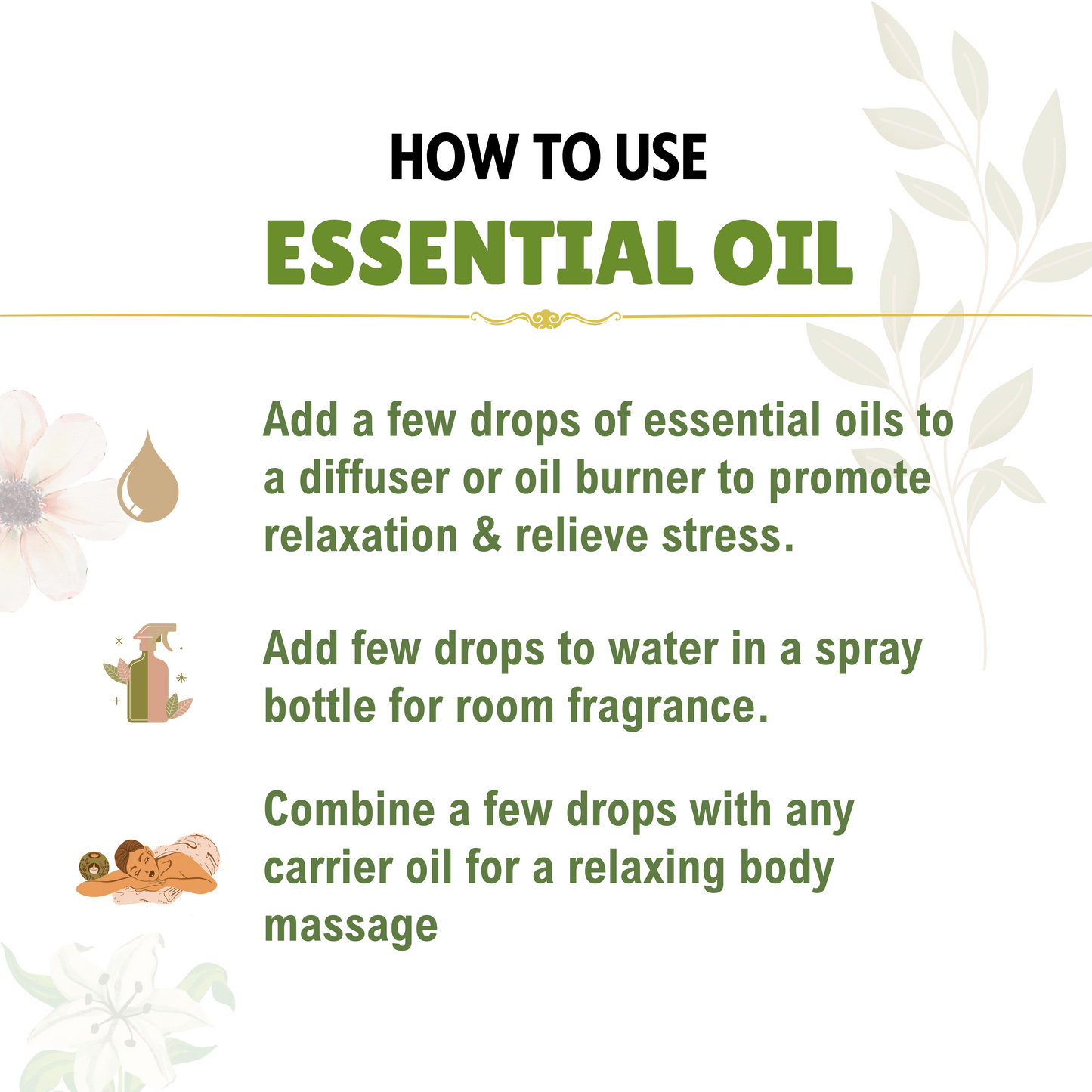 HOW TO USE
ESSENTIAL OIL

Add a few drops of essential oils to a diffuser or oil burner to promote relaxation & relieve stress.

Add few drops to water in a spray bottle for room fragrance.

Combine a few drops with any carrier oil for a relaxing body massage