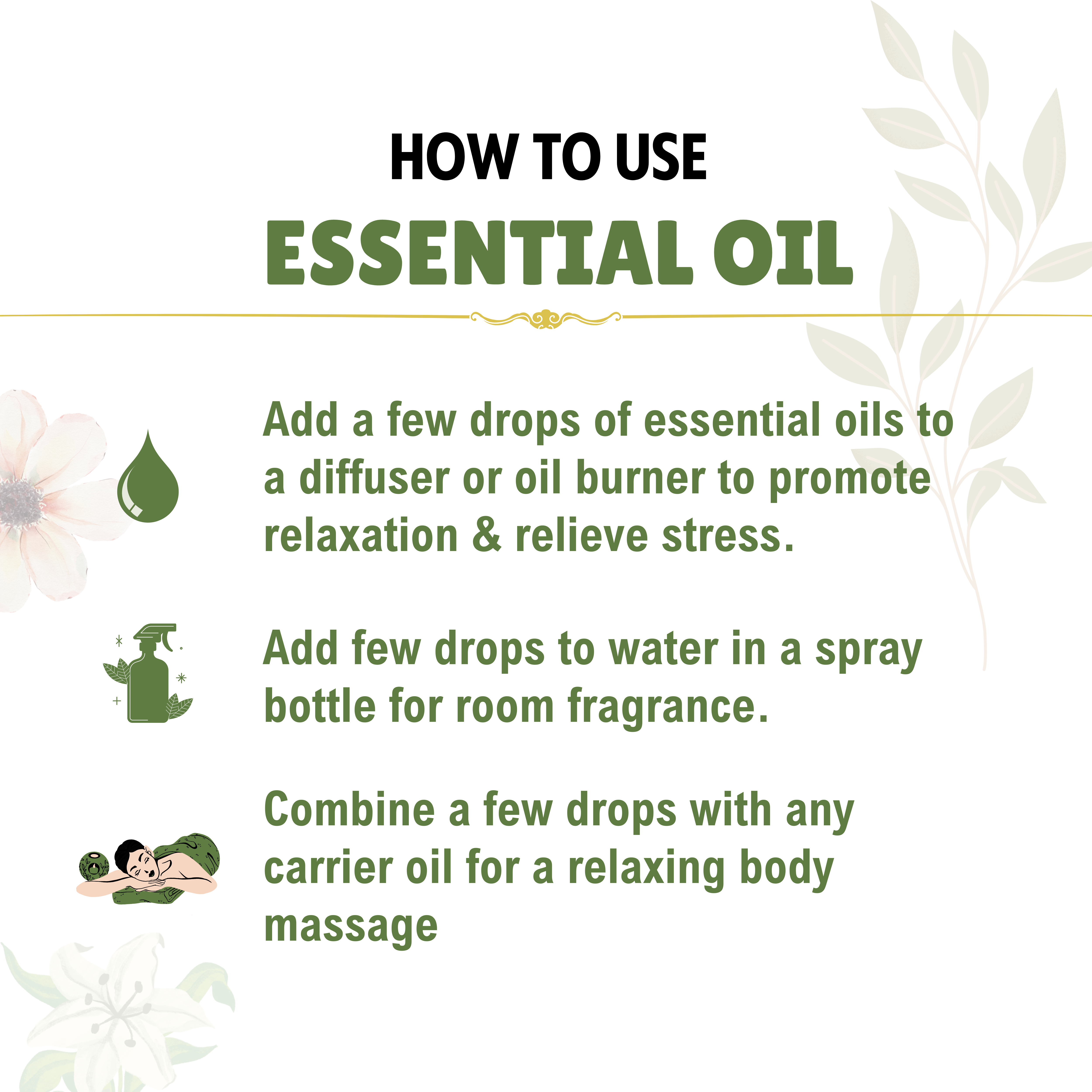 HOW TO USE
ESSENTIAL OIL

Add a few drops of essential oils to a diffuser or oil burner to promote relaxation & relieve stress.

Add few drops to water in a spray bottle for room fragrance.

Combine a few drops with any carrier oil for a relaxing body massage