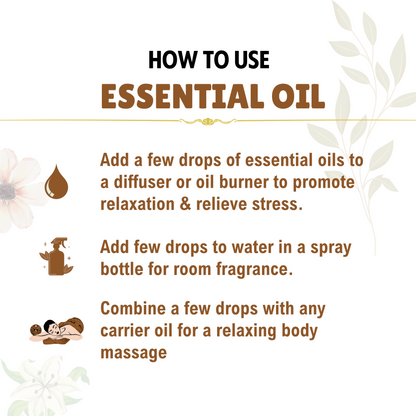 HOW TO USE
ESSENTIAL OIL

Add a few drops of essential oils to a diffuser or oil burner to promote relaxation & relieve stress.

Add few drops to water in a spray bottle for room fragrance.

Combine a few drops with any carrier oil for a relaxing body massage