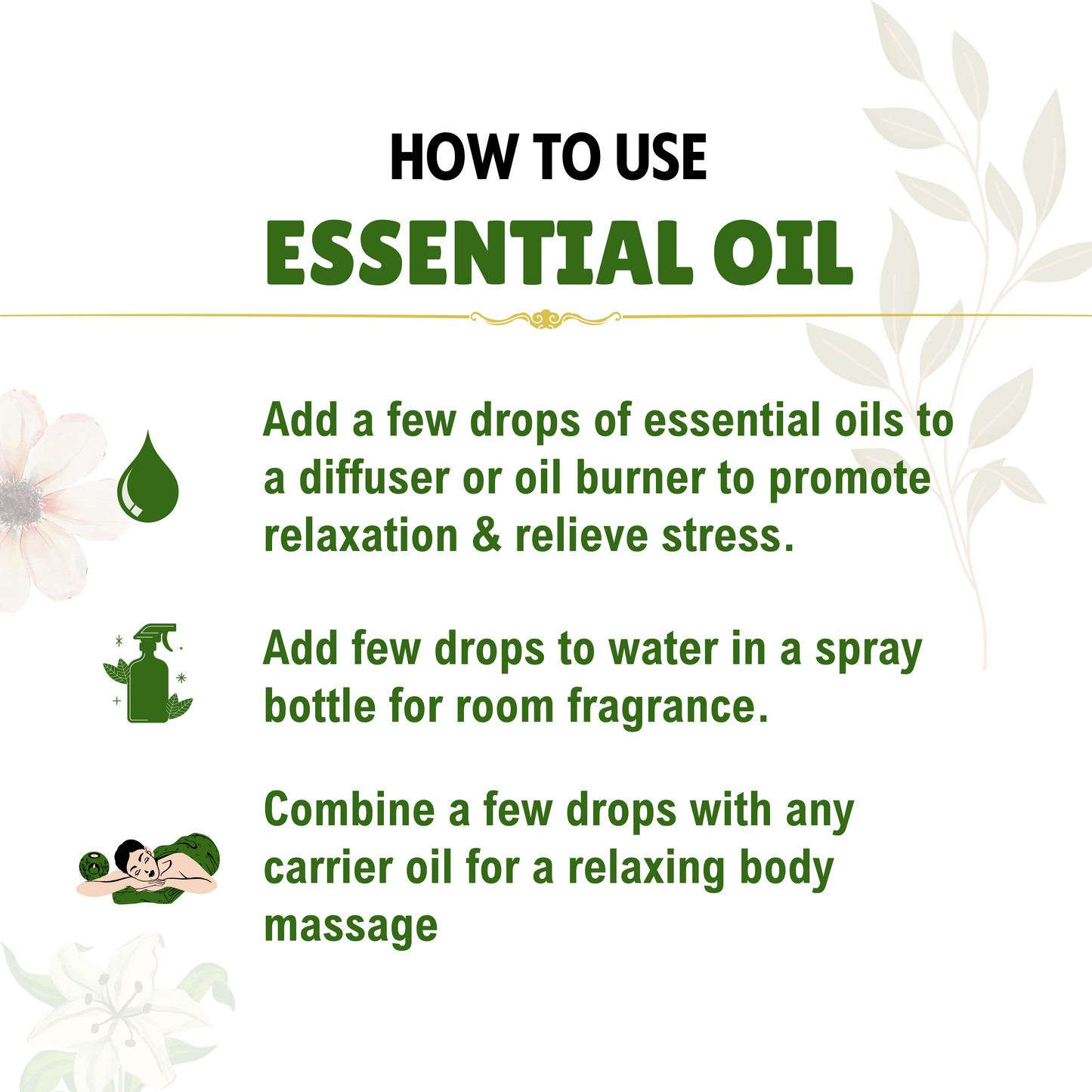 HOW TO USE
ESSENTIAL OIL

Add a few drops of essential oils to a diffuser or oil burner to promote relaxation & relieve stress.

Add few drops to water in a spray bottle for room fragrance.

Combine a few drops with any carrier oil for a relaxing body massage