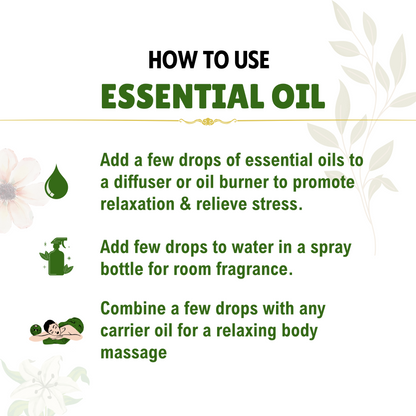 HOW TO USE
ESSENTIAL OIL

Add a few drops of essential oils to a diffuser or oil burner to promote relaxation & relieve stress.

Add few drops to water in a spray bottle for room fragrance.

Combine a few drops with any carrier oil for a relaxing body massage