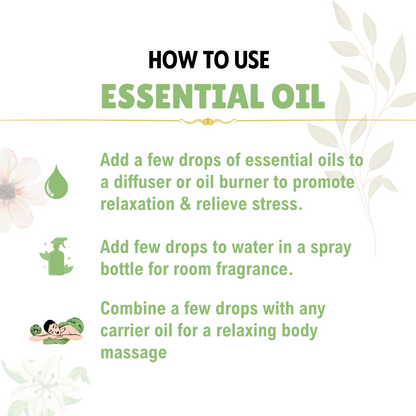 HOW TO USE

ESSENTIAL OIL

Add a few drops of essential oils to a diffuser or oil burner to promote relaxation & relieve stress.

Add few drops to water in a spray bottle for room fragrance.

Combine a few drops with any carrier oil for a relaxing body massage