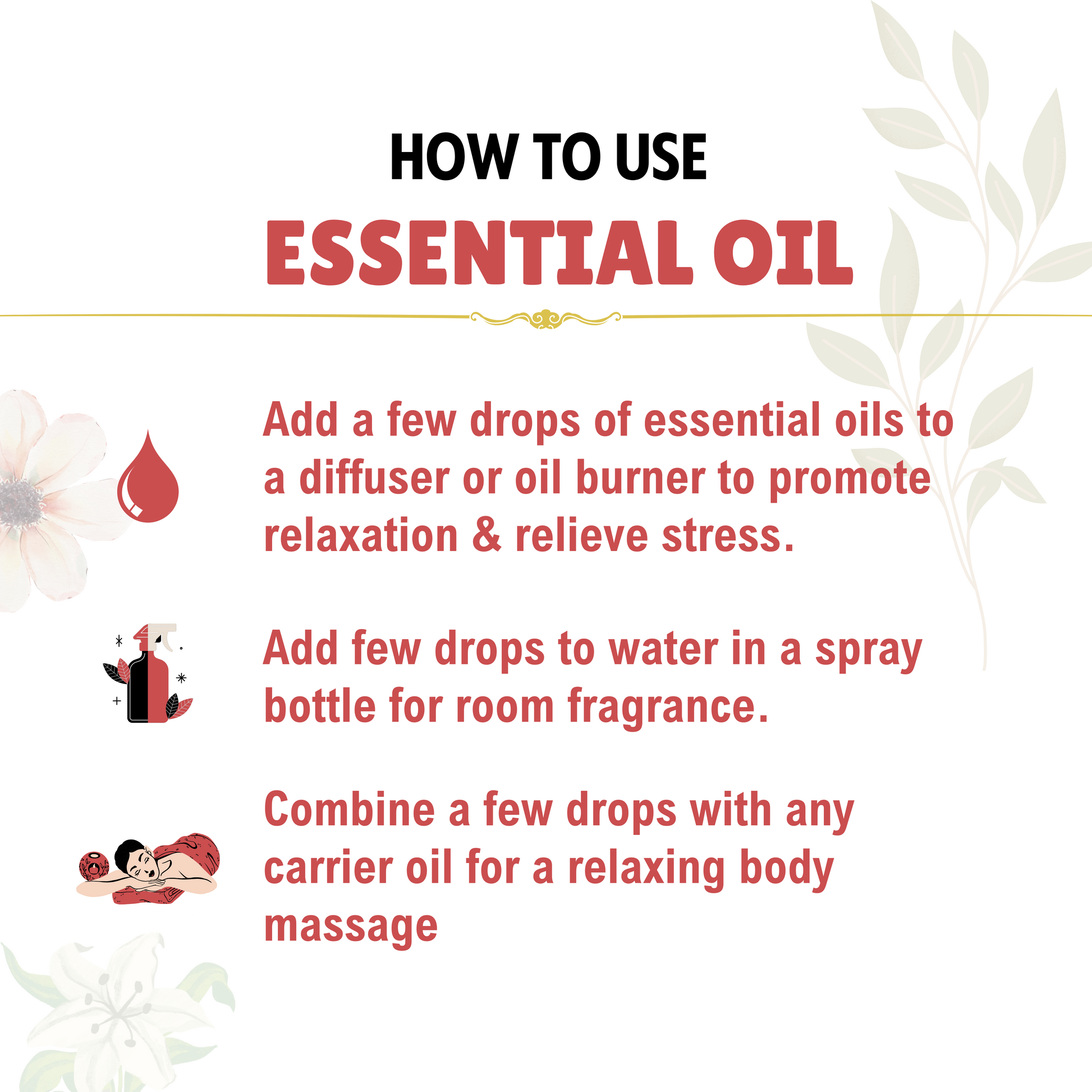 HOW TO USE
ESSENTIAL OIL

Add a few drops of essential oils to a diffuser or oil burner to promote relaxation & relieve stress.

Add few drops to water in a spray bottle for room fragrance.

Combine a few drops with any carrier oil for a relaxing body massage